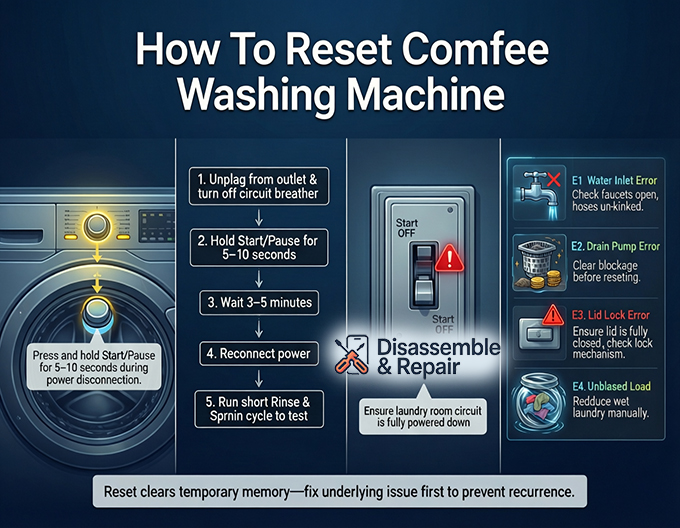 How To Reset Comfee Washing Machine

Press and hold Start/Pause for 5–10 seconds during power disconnection.

1. Unplag from outlet & turn off circuit breather

2. Hold Start/Pause for 5–10 seconds

3. Wait 3–5 minutes

4. Reconnect power

5. Run short Rinse & Sprnin cycle to test

Start OFF

Start OFF

Disassemble & Repair

Ensure laundry room circuit is fully powered down

E1 Water Inlet Error
Check faucets open, hoses un-kinked.

E2. Drain Pump Error
Clear blockage before reseting.

E3. Lid Lock Error
Ensure lid is fully closed, check lock mechanism.

E4. Unblased Load
Redduce wet laundry manually.

Reset clears temporary memory—fix underlying issue first to prevent recurrence.