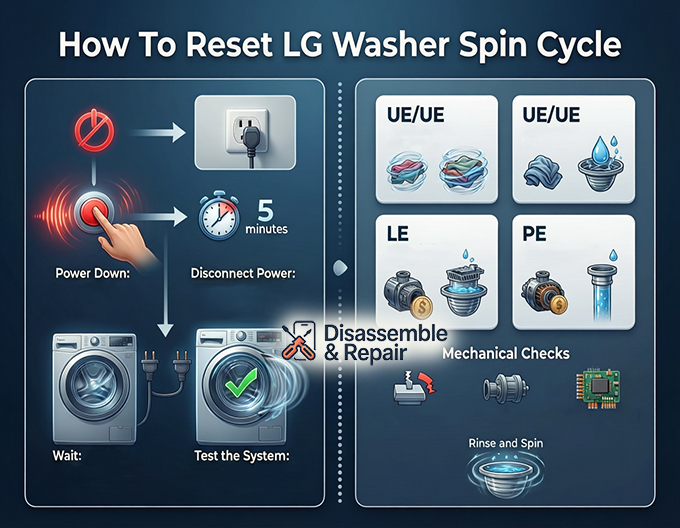 How To Reset LG Washer Spin Cycle

5 minutes

Power Down:

Disconnect Power:

Wait:

Test the System:

Disassemble & Repair

UE/UE

UE/UE

LE

PE

Mechanical Checks

Rinse and Spin